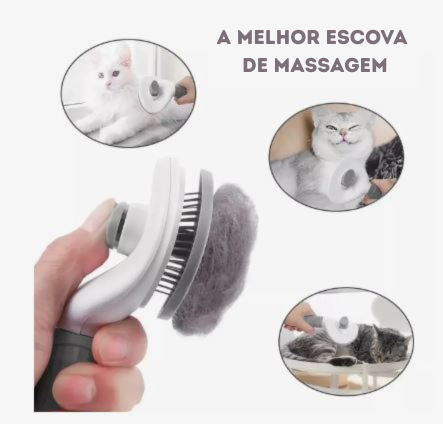 A MELHOR ESCOVA
DE MASSAGEM